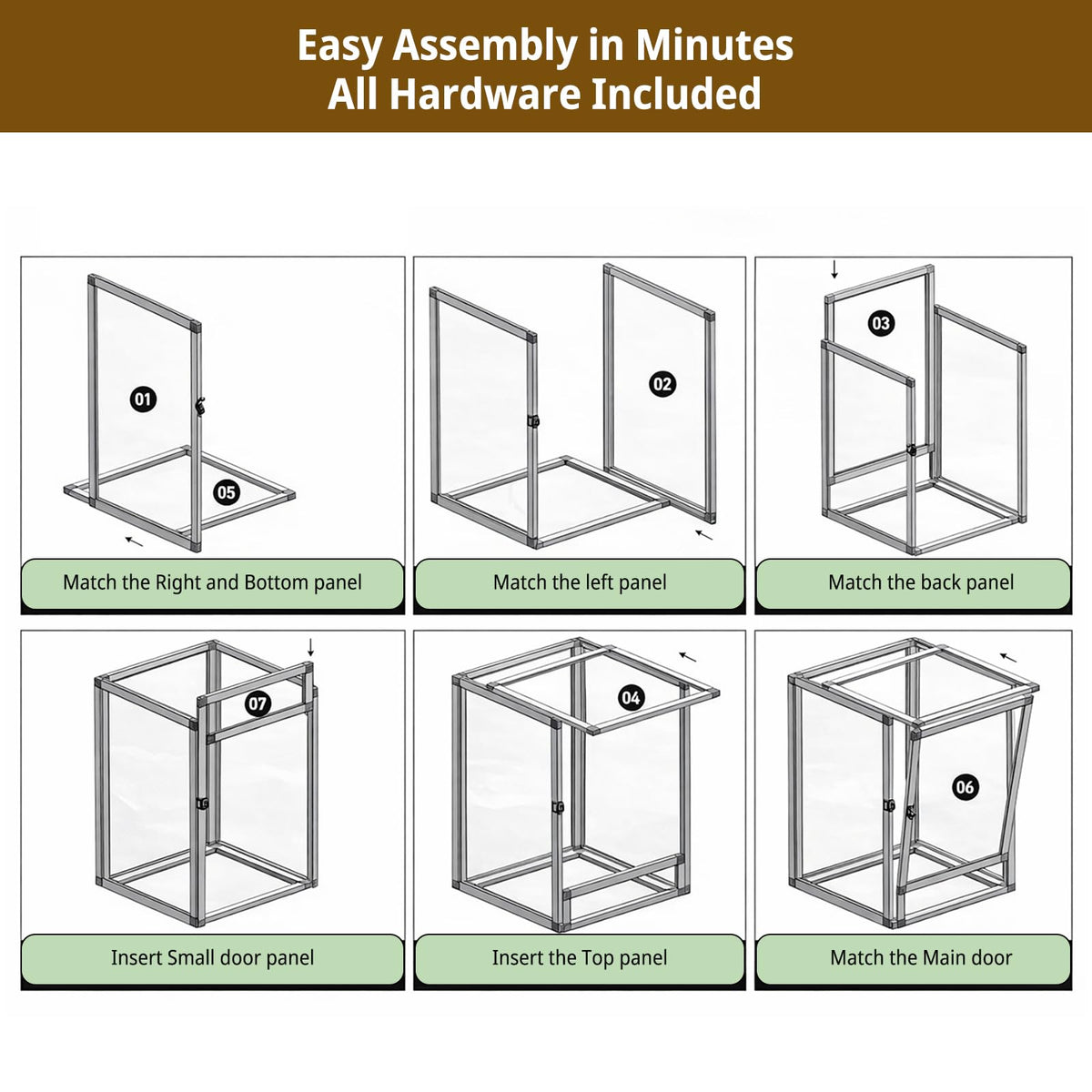 Easy Assembly in Minutes
All Hardware Included

01

05

Match the Right and Bottom panel

02

Match the left panel

03

Match the back panel

07

Insert Small door panel

04

Insert the Top panel

06

Match the Main door